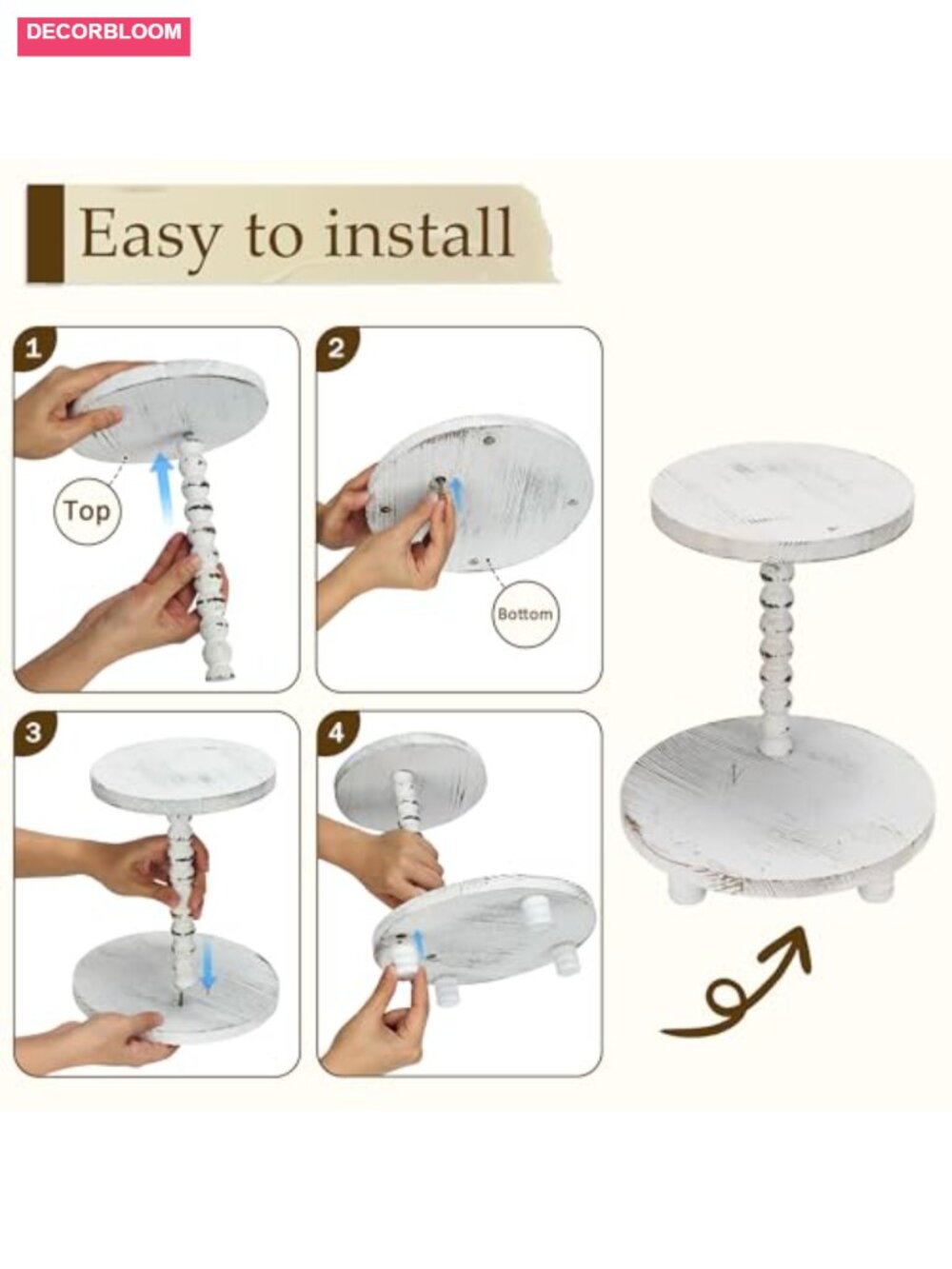 DECORBLOOM

Easy to install

1

Top

2

Bottom

3

4